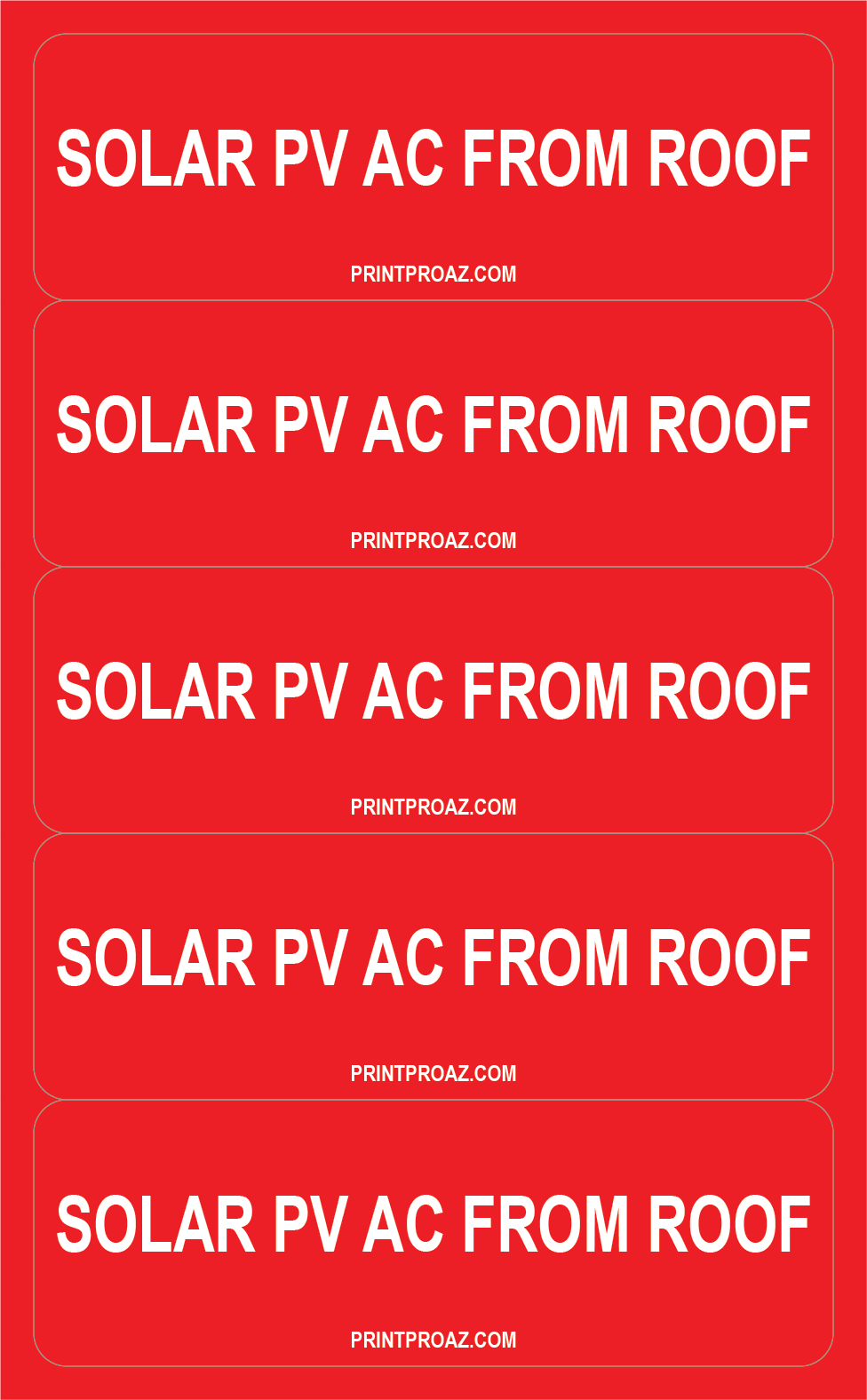 SOLAR PV AC FROM ROOF

PRINTPROAZ.COM

SOLAR PV AC FROM ROOF

PRINTPROAZ.COM

SOLAR PV AC FROM ROOF

PRINTPROAZ.COM

SOLAR PV AC FROM ROOF

PRINTPROAZ.COM

SOLAR PV AC FROM ROOF

PRINTPROAZ.COM